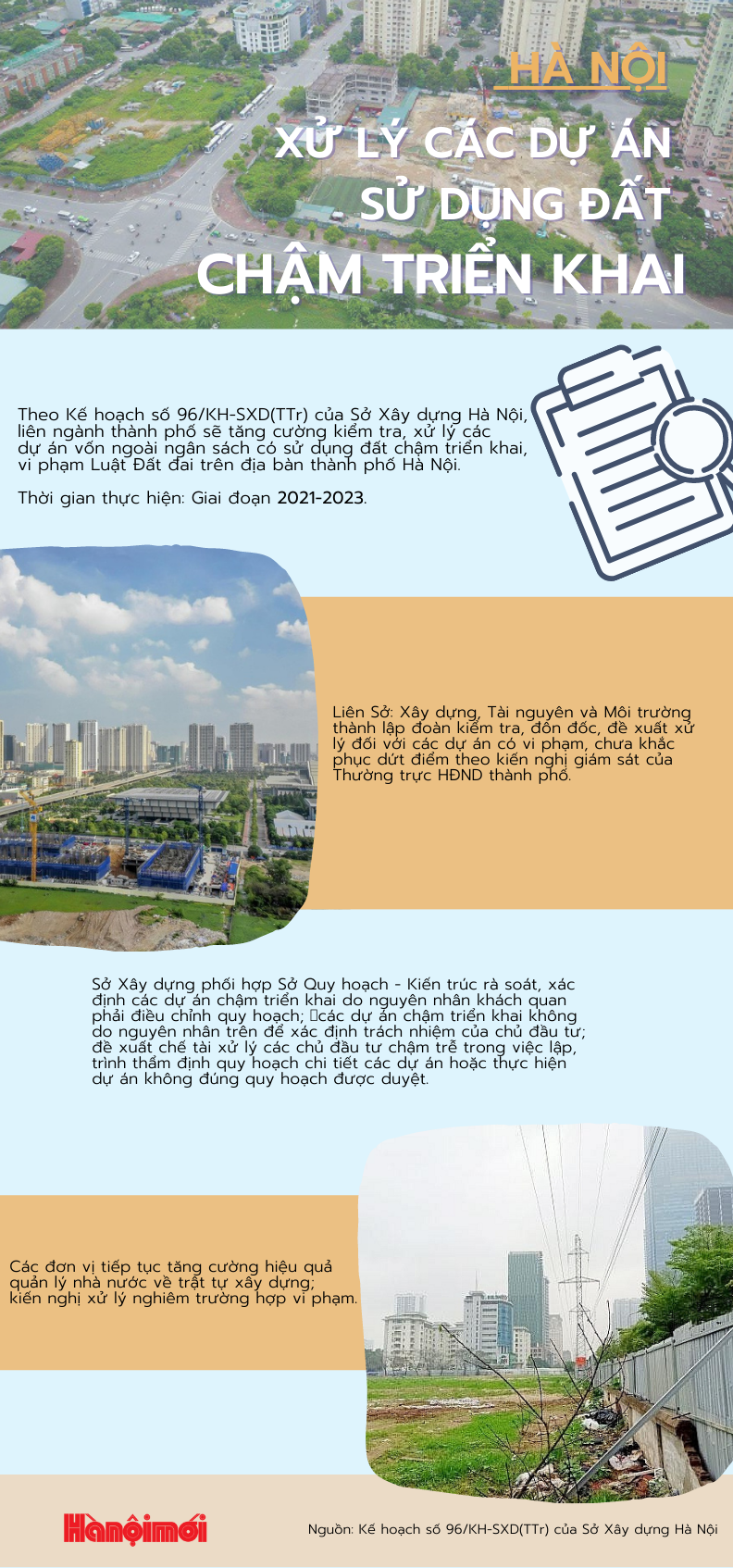 HÀ NỘI

XỬ LÝ CÁC DỰ ÁN SỬ DỤNG ĐẤT CHẬM TRIỂN KHAI

Theo Kế hoạch số 96/KH-SXD(TTr) của Sở Xây dựng Hà Nội, liên ngành thành phố sẽ tăng cường kiểm tra, xử lý các dự án vốn ngoài ngân sách có sử dụng đất chậm triển khai, vi phạm Luật Đất đai trên địa bàn thành phố Hà Nội.

Thời gian thực hiện: Giai đoạn 2021-2023.

Liên Sở: Xây dựng, Tài nguyên và Môi trường thành lập đoàn kiểm tra, đôn đốc, đề xuất xử lý đối với các dự án có vi phạm, chưa khắc phục dứt điểm theo kiến nghị giám sát của Thường trực HĐND thành phố.

Sở Xây dựng phối hợp Sở Quy hoạch - Kiến trúc rà soát, xác định các dự án chậm triển khai do nguyên nhân khách quan phải điều chỉnh quy hoạch; các dự án chậm triển khai không do nguyên nhân trên để xác định trách nhiệm của chủ đầu tư; đề xuất chế tài xử lý các chủ đầu tư chậm trễ trong việc lập, trình thẩm định quy hoạch chi tiết các dự án hoặc thực hiện dự án không đúng quy hoạch được duyệt.

Các đơn vị tiếp tục tăng cường hiệu quả quản lý nhà nước về trật tự xây dựng; kiến nghị xử lý nghiêm trường hợp vi phạm.

Hànộimới

Nguồn: Kế hoạch số 96/KH-SXD(TTr) của Sở Xây dựng Hà Nội