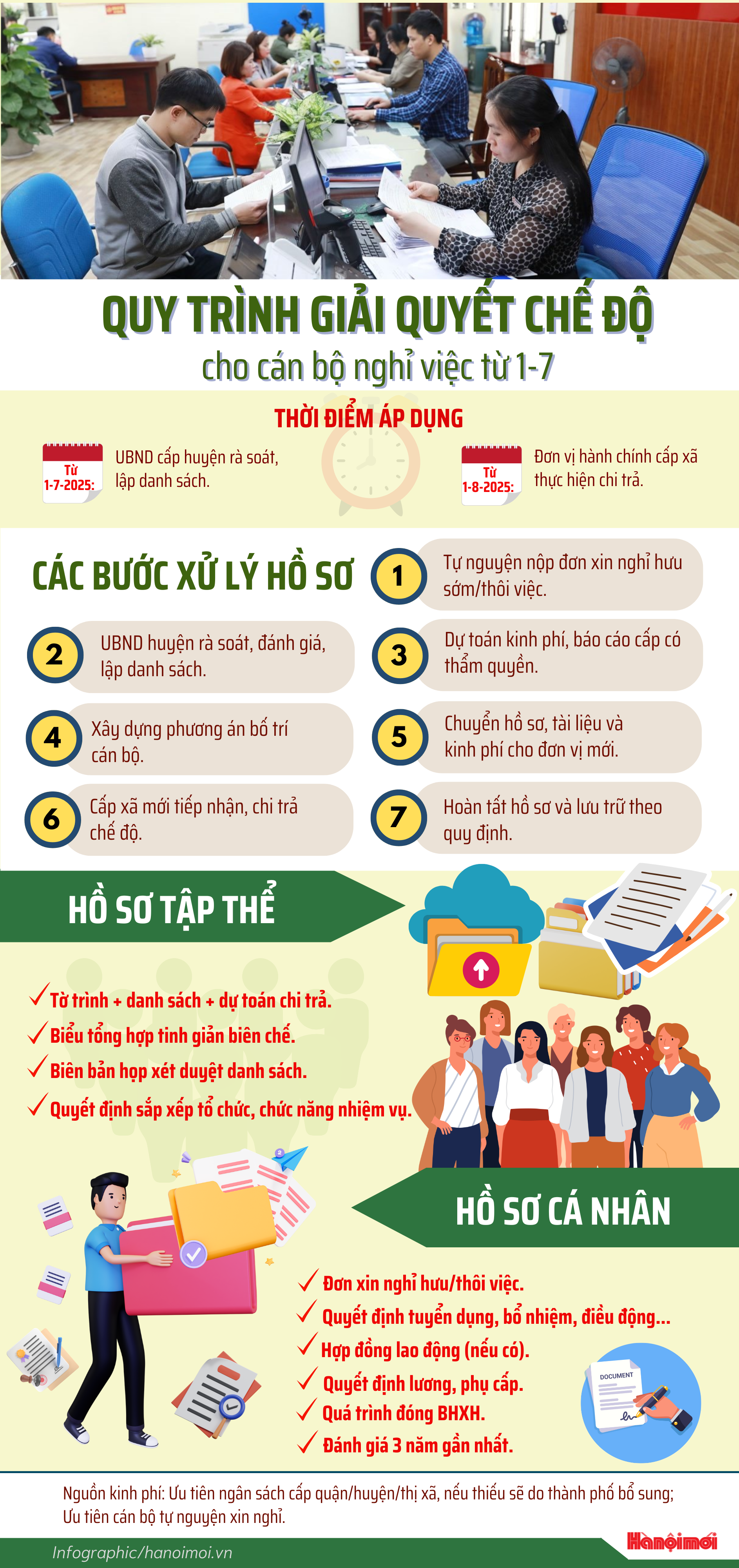 QUY TRÌNH GIẢI QUYẾT CHẾ ĐỘ
cho cán bộ nghỉ việc từ 1-7

THỜI ĐIỂM ÁP DỤNG

Từ 1-7-2025: UBND cấp huyện rà soát, lập danh sách.

Từ 1-8-2025: Đơn vị hành chính cấp xã thực hiện chi trả.

CÁC BƯỚC XỬ LÝ HỒ SƠ

1 Tự nguyện nộp đơn xin nghỉ hưu sớm/thôi việc.

2 UBND huyện rà soát, đánh giá, lập danh sách.

3 Dự toán kinh phí, báo cáo cấp có thẩm quyền.

4 Xây dựng phương án bố trí cán bộ.

5 Chuyển hồ sơ, tài liệu và kinh phí cho đơn vị mới.

6 Cấp xã mới tiếp nhận, chi trả chế độ.

7 Hoàn tất hồ sơ và lưu trữ theo quy định.

HỒ SƠ TẬP THỂ

✓ Tờ trình + danh sách + dự toán chi trả.
✓ Biểu tổng hợp tinh giản biên chế.
✓ Biên bản họp xét duyệt danh sách.
✓ Quyết định sắp xếp tổ chức, chức năng nhiệm vụ.

HỒ SƠ CÁ NHÂN

✓ Đơn xin nghỉ hưu/thôi việc.
✓ Quyết định tuyển dụng, bổ nhiệm, điều động...
✓ Hợp đồng lao động (nếu có).
✓ Quyết định lương, phụ cấp.
✓ Quá trình đóng BHXH.
✓ Đánh giá 3 năm gần nhất.

DOCUMENT

Nguồn kinh phí: Ưu tiên ngân sách cấp quận/huyện/thị xã, nếu thiếu sẽ do thành phố bổ sung; Ưu tiên cán bộ tự nguyện xin nghỉ.

Infographic/hanoimoi.vn

Hànộimới