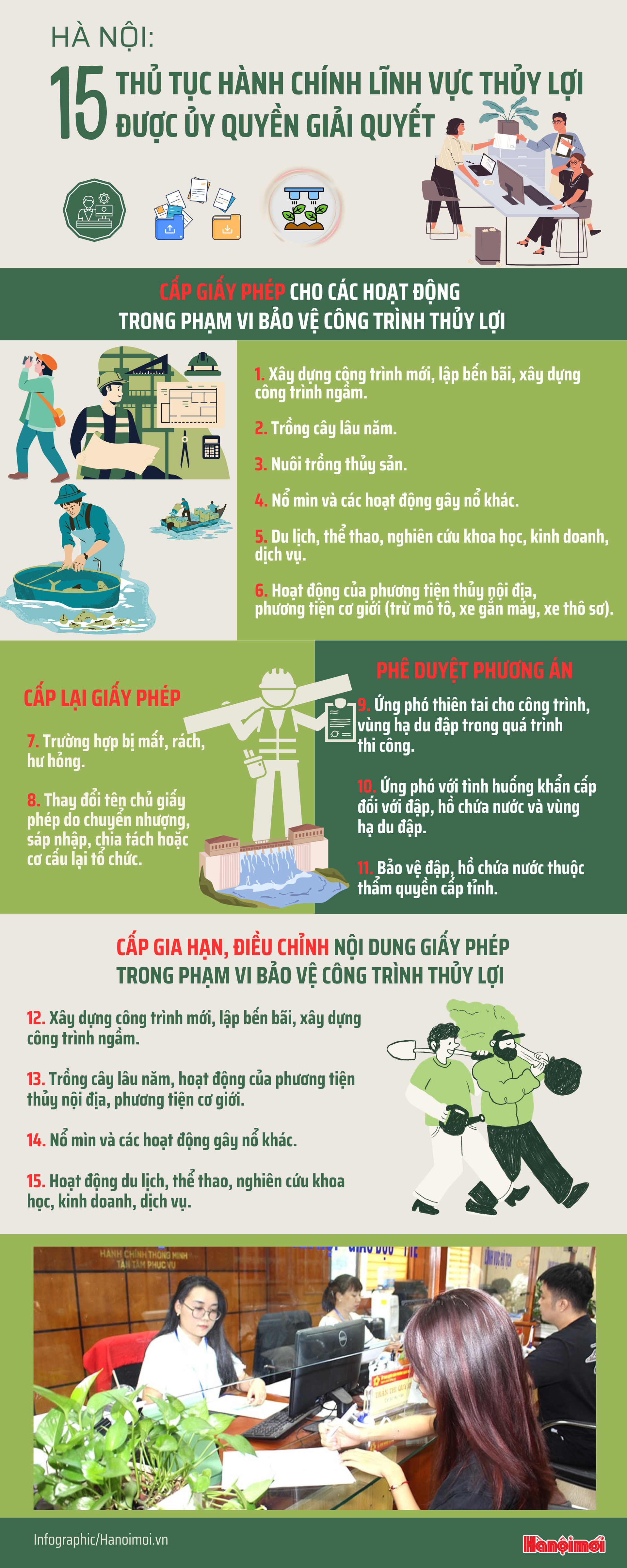 HÀ NỘI:

15 THỦ TỤC HÀNH CHÍNH LĨNH VỰC THỦY LỢI ĐƯỢC ỦY QUYỀN GIẢI QUYẾT

CẤP GIẤY PHÉP CHO CÁC HOẠT ĐỘNG TRONG PHẠM VI BẢO VỆ CÔNG TRÌNH THỦY LỢI

1. Xây dựng công trình mới, lập bến bãi, xây dựng công trình ngầm.

2. Trồng cây lâu năm.

3. Nuôi trồng thủy sản.

4. Nổ mìn và các hoạt động gây nổ khác.

5. Du lịch, thể thao, nghiên cứu khoa học, kinh doanh, dịch vụ.

6. Hoạt động của phương tiện thủy nội địa, phương tiện cơ giới (trừ mô tô, xe gắn máy, xe thô sơ).

CẤP LẠI GIẤY PHÉP

7. Trường hợp bị mất, rách, hư hỏng.

8. Thay đổi tên chủ giấy phép do chuyển nhượng, sáp nhập, chia tách hoặc cơ cấu lại tổ chức.

PHÊ DUYỆT PHƯƠNG ÁN

9. Ứng phó thiên tai cho công trình, vùng hạ du đập trong quá trình thi công.

10. Ứng phó với tình huống khẩn cấp đối với đập, hồ chứa nước và vùng hạ du đập.

11. Bảo vệ đập, hồ chứa nước thuộc thẩm quyền cấp tỉnh.

CẤP GIA HẠN, ĐIỀU CHỈNH NỘI DUNG GIẤY PHÉP TRONG PHẠM VI BẢO VỆ CÔNG TRÌNH THỦY LỢI

12. Xây dựng công trình mới, lập bến bãi, xây dựng công trình ngầm.

13. Trồng cây lâu năm, hoạt động của phương tiện thủy nội địa, phương tiện cơ giới.

14. Nổ mìn và các hoạt động gây nổ khác.

15. Hoạt động du lịch, thể thao, nghiên cứu khoa học, kinh doanh, dịch vụ.

HÀNH CHÍNH THÔNG MINH
TẬN TÂM PHỤC VỤ

Infographic/Hanoimoi.vn

Hànộimới