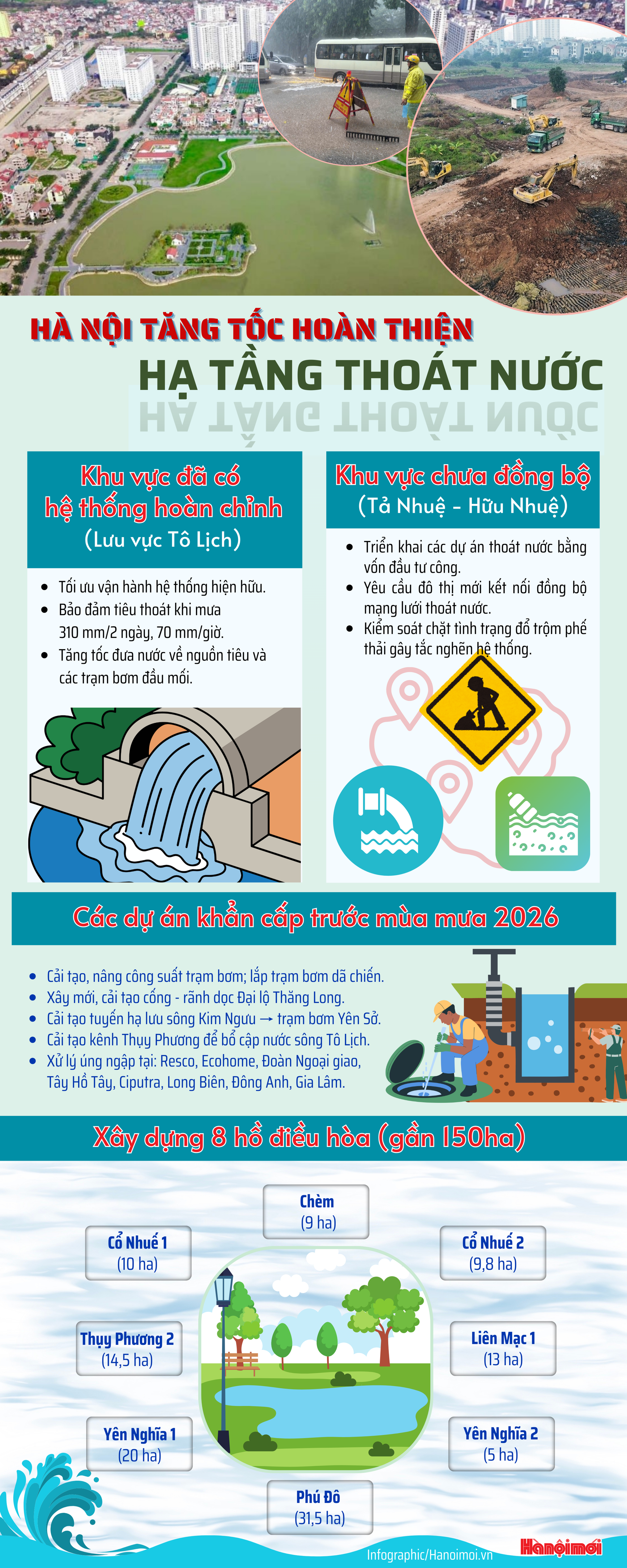 HÀ NỘI TĂNG TỐC HOÀN THIỆN
HẠ TẦNG THOÁT NƯỚC

Khu vực đã có hệ thống hoàn chỉnh
(Lưu vực Tô Lịch)

- Tối ưu vận hành hệ thống hiện hữu.
- Bảo đảm tiêu thoát khi mưa 310 mm/2 ngày, 70 mm/giờ.
- Tăng tốc đưa nước về nguồn tiêu và các trạm bơm đầu mối.

Khu vực chưa đồng bộ
(Tả Nhuệ - Hữu Nhuệ)

- Triển khai các dự án thoát nước bằng vốn đầu tư công.
- Yêu cầu đô thị mới kết nối đồng bộ mạng lưới thoát nước.
- Kiểm soát chặt tình trạng đổ trộm phế thải gây tắc nghẽn hệ thống.

Các dự án khẩn cấp trước mùa mưa 2026

- Cải tạo, nâng công suất trạm bơm; lắp trạm bơm dã chiến.
- Xây mới, cải tạo cống - rãnh dọc Đại lộ Thăng Long.
- Cải tạo tuyến hạ lưu sông Kim Ngưu → trạm bơm Yên Sở.
- Cải tạo kênh Thụy Phương để bổ cập nước sông Tô Lịch.
- Xử lý úng ngập tại: Resco, Ecohome, Đoàn Ngoại giao, Tây Hồ Tây, Ciputra, Long Biên, Đông Anh, Gia Lâm.

Xây dựng 8 hồ điều hòa (gần 150ha)

Chèm
(9 ha)

Cổ Nhuế 1
(10 ha)

Cổ Nhuế 2
(9,8 ha)

Thụy Phương 2
(14,5 ha)

Liên Mạc 1
(13 ha)

Yên Nghĩa 1
(20 ha)

Yên Nghĩa 2
(5 ha)

Phú Đô
(31,5 ha)

Infographic/Hanoimoi.vn
Hànộimới