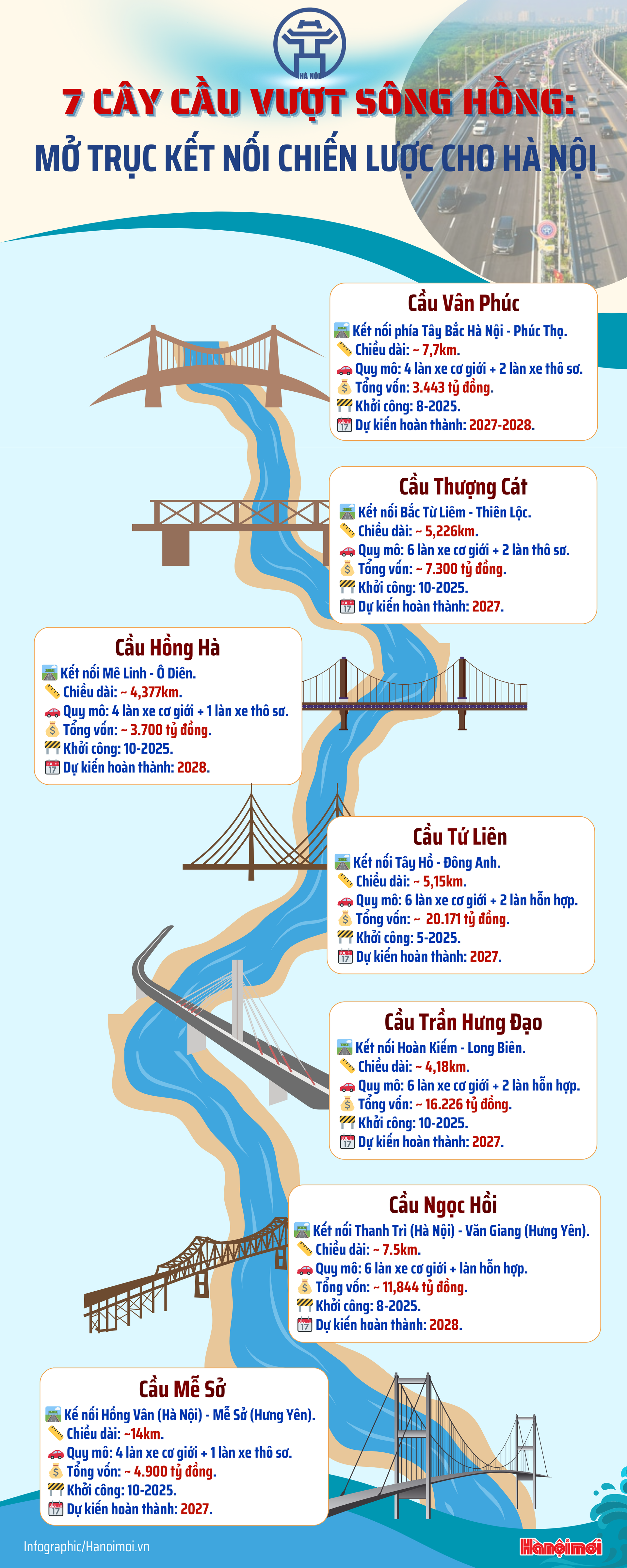 HÀ NỘI

7 CÂY CẦU VƯỢT SÔNG HỒNG:
MỞ TRỤC KẾT NỐI CHIẾN LƯỢC CHO HÀ NỘI

Cầu Vân Phúc
Kết nối phía Tây Bắc Hà Nội - Phúc Thọ.
Chiều dài: ~ 7,7km.
Quy mô: 4 làn xe cơ giới + 2 làn xe thô sơ.
Tổng vốn: 3.443 tỷ đồng.
Khởi công: 8-2025.
Dự kiến hoàn thành: 2027-2028.

Cầu Thượng Cát
Kết nối Bắc Từ Liêm - Thiên Lộc.
Chiều dài: ~ 5,226km.
Quy mô: 6 làn xe cơ giới + 2 làn thô sơ.
Tổng vốn: ~ 7.300 tỷ đồng.
Khởi công: 10-2025.
Dự kiến hoàn thành: 2027.

Cầu Hồng Hà
Kết nối Mê Linh - Ô Diên.
Chiều dài: ~ 4,377km.
Quy mô: 4 làn xe cơ giới + 1 làn xe thô sơ.
Tổng vốn: ~ 3.700 tỷ đồng.
Khởi công: 10-2025.
Dự kiến hoàn thành: 2028.

Cầu Tứ Liên
Kết nối Tây Hồ - Đông Anh.
Chiều dài: ~ 5,15km.
Quy mô: 6 làn xe cơ giới + 2 làn hỗn hợp.
Tổng vốn: ~ 20.171 tỷ đồng.
Khởi công: 5-2025.
Dự kiến hoàn thành: 2027.

Cầu Trần Hưng Đạo
Kết nối Hoàn Kiếm - Long Biên.
Chiều dài: ~ 4,18km.
Quy mô: 6 làn xe cơ giới + 2 làn hỗn hợp.
Tổng vốn: ~ 16.226 tỷ đồng.
Khởi công: 10-2025.
Dự kiến hoàn thành: 2027.

Cầu Ngọc Hồi
Kết nối Thanh Trì (Hà Nội) - Văn Giang (Hưng Yên).
Chiều dài: ~ 7.5km.
Quy mô: 6 làn xe cơ giới + làn hỗn hợp.
Tổng vốn: ~ 11,844 tỷ đồng.
Khởi công: 8-2025.
Dự kiến hoàn thành: 2028.

Cầu Mễ Sở
Kế nối Hồng Vân (Hà Nội) - Mễ Sở (Hưng Yên).
Chiều dài: ~14km.
Quy mô: 4 làn xe cơ giới + 1 làn xe thô sơ.
Tổng vốn: ~ 4.900 tỷ đồng.
Khởi công: 10-2025.
Dự kiến hoàn thành: 2027.

Infographic/Hanoimoi.vn
Hànộimới