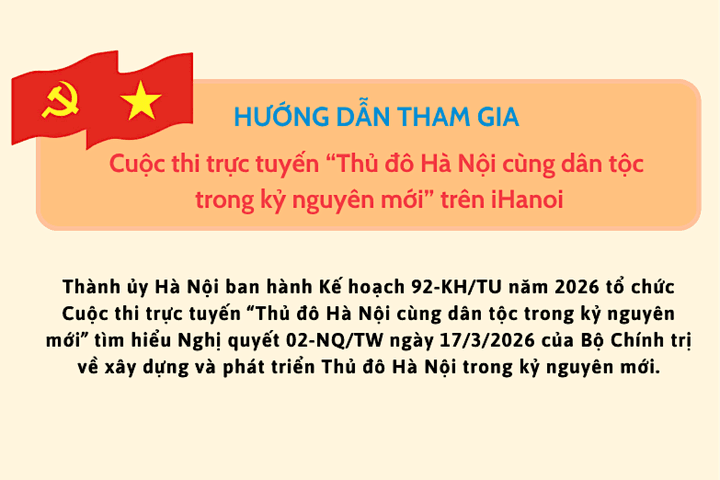 HƯỚNG DẪN THAM GIA

Cuộc thi trực tuyến “Thủ đô Hà Nội cùng dân tộc trong kỷ nguyên mới” trên iHanoi

Thành ủy Hà Nội ban hành Kế hoạch 92-KH/TU năm 2026 tổ chức Cuộc thi trực tuyến “Thủ đô Hà Nội cùng dân tộc trong kỷ nguyên mới” tìm hiểu Nghị quyết 02-NQ/TW ngày 17/3/2026 của Bộ Chính trị về xây dựng và phát triển Thủ đô Hà Nội trong kỷ nguyên mới.